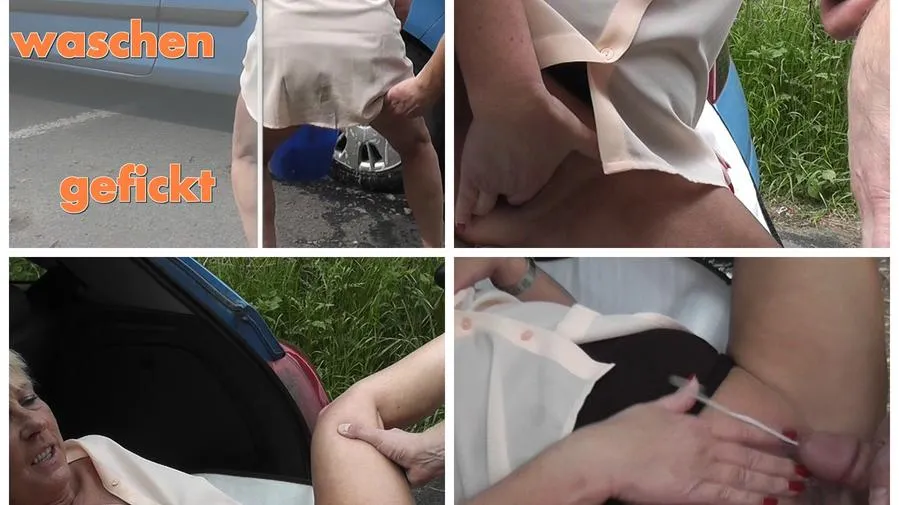 waschen

gefickt